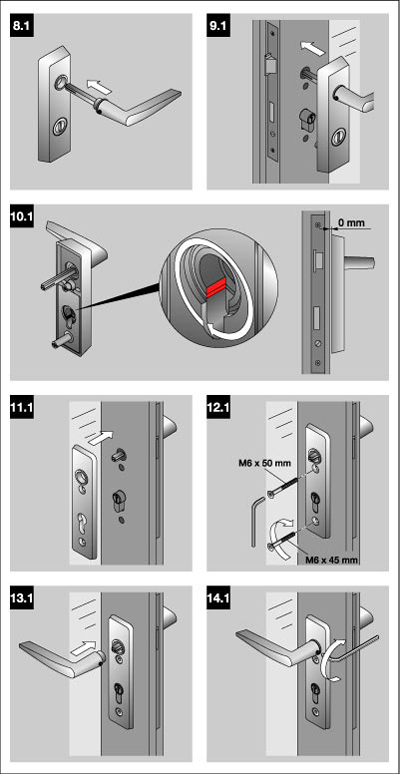 8.1

9.1

10.1

0 mm

11.1

12.1

M6 x 50 mm

M6 x 45 mm

13.1

14.1